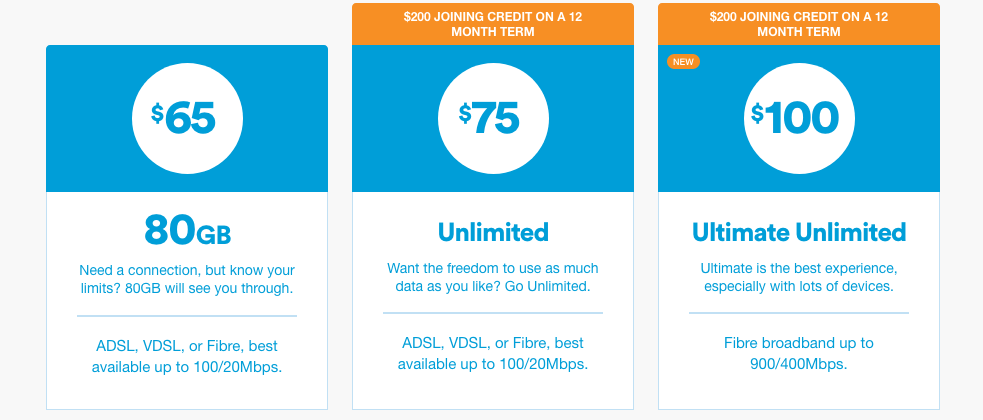 $65

80GB

Need a connection, but know your limits? 80GB will see you through.

ADSL, VDSL, or Fibre, best available up to 100/20Mbps.

$200 JOINING CREDIT ON A 12 MONTH TERM

$75

Unlimited

Want the freedom to use as much data as you like? Go Unlimited.

ADSL, VDSL, or Fibre, best available up to 100/20Mbps.

$200 JOINING CREDIT ON A 12 MONTH TERM

NEW

$100

Ultimate Unlimited

Ultimate is the best experience, especially with lots of devices.

Fibre broadband up to 900/400Mbps.